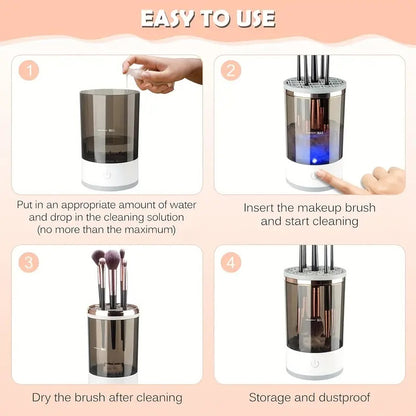 EASY TO USE

1

Put in an appropriate amount of water and drop in the cleaning solution (no more than the maximum)

2

Insert the makeup brush and start cleaning

3

Dry the brush after cleaning

4

Storage and dustproof