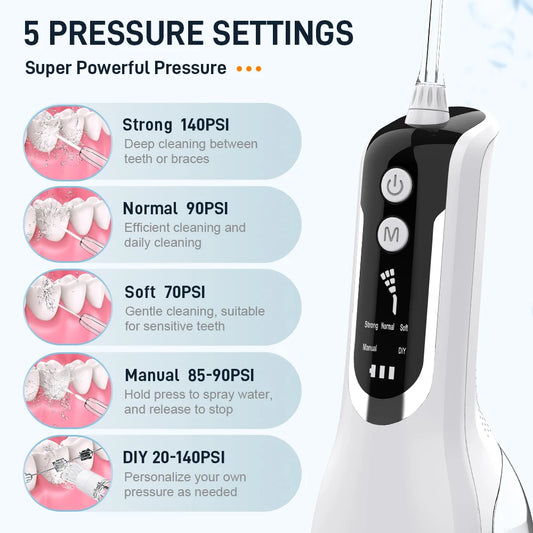 5 PRESSURE SETTINGS

Super Powerful Pressure

Strong 140PSI
Deep cleaning between teeth or braces

Normal 90PSI
Efficient cleaning and daily cleaning

Soft 70PSI
Gentle cleaning, suitable for sensitive teeth

Manual 85-90PSI
Hold press to spray water, and release to stop

DIY 20-140PSI
Personalize your own pressure as needed

M

Strong Normal Soft

Manual DIY