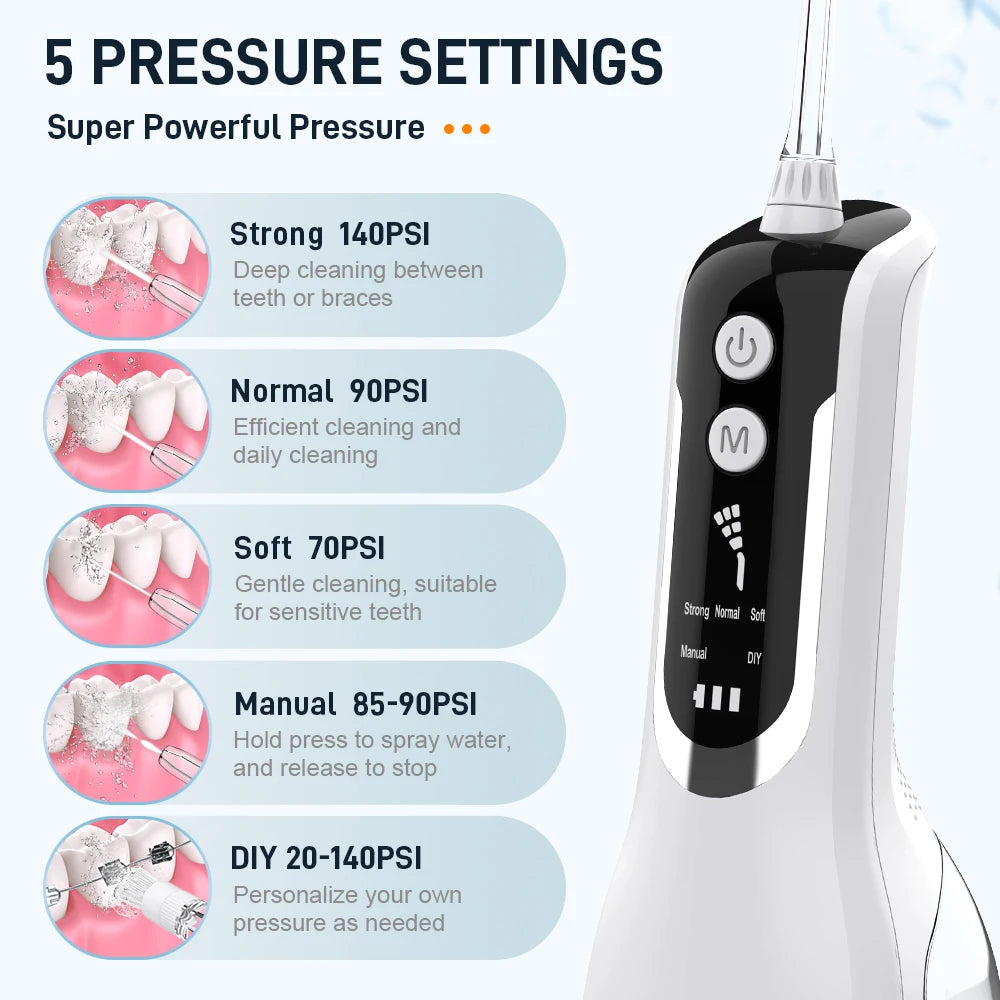 5 PRESSURE SETTINGS

Super Powerful Pressure

Strong 140PSI
Deep cleaning between teeth or braces

Normal 90PSI
Efficient cleaning and daily cleaning

Soft 70PSI
Gentle cleaning, suitable for sensitive teeth

Manual 85-90PSI
Hold press to spray water, and release to stop

DIY 20-140PSI
Personalize your own pressure as needed

M

Strong Normal Soft

Manual DIY