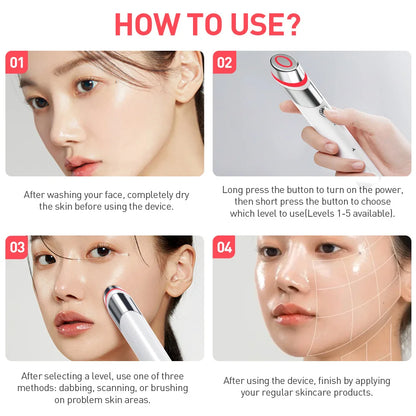 HOW TO USE?

01

After washing your face, completely dry the skin before using the device.

02

Long press the button to turn on the power, then short press the button to choose which level to use(Levels 1-5 available).

03

After selecting a level, use one of three methods: dabbing, scanning, or brushing on problem skin areas.

04

After using the device, finish by applying your regular skincare products.