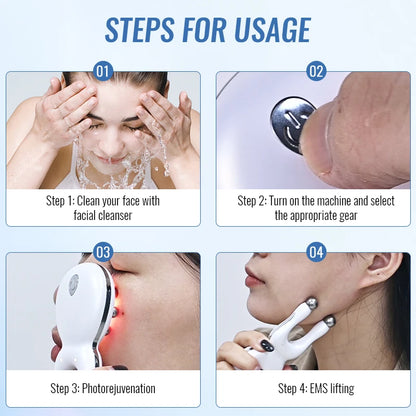 STEPS FOR USAGE

01

Step 1: Clean your face with facial cleanser

02

Step 2: Turn on the machine and select the appropriate gear

03

Step 3: Photorejuvenation

04

Step 4: EMS lifting