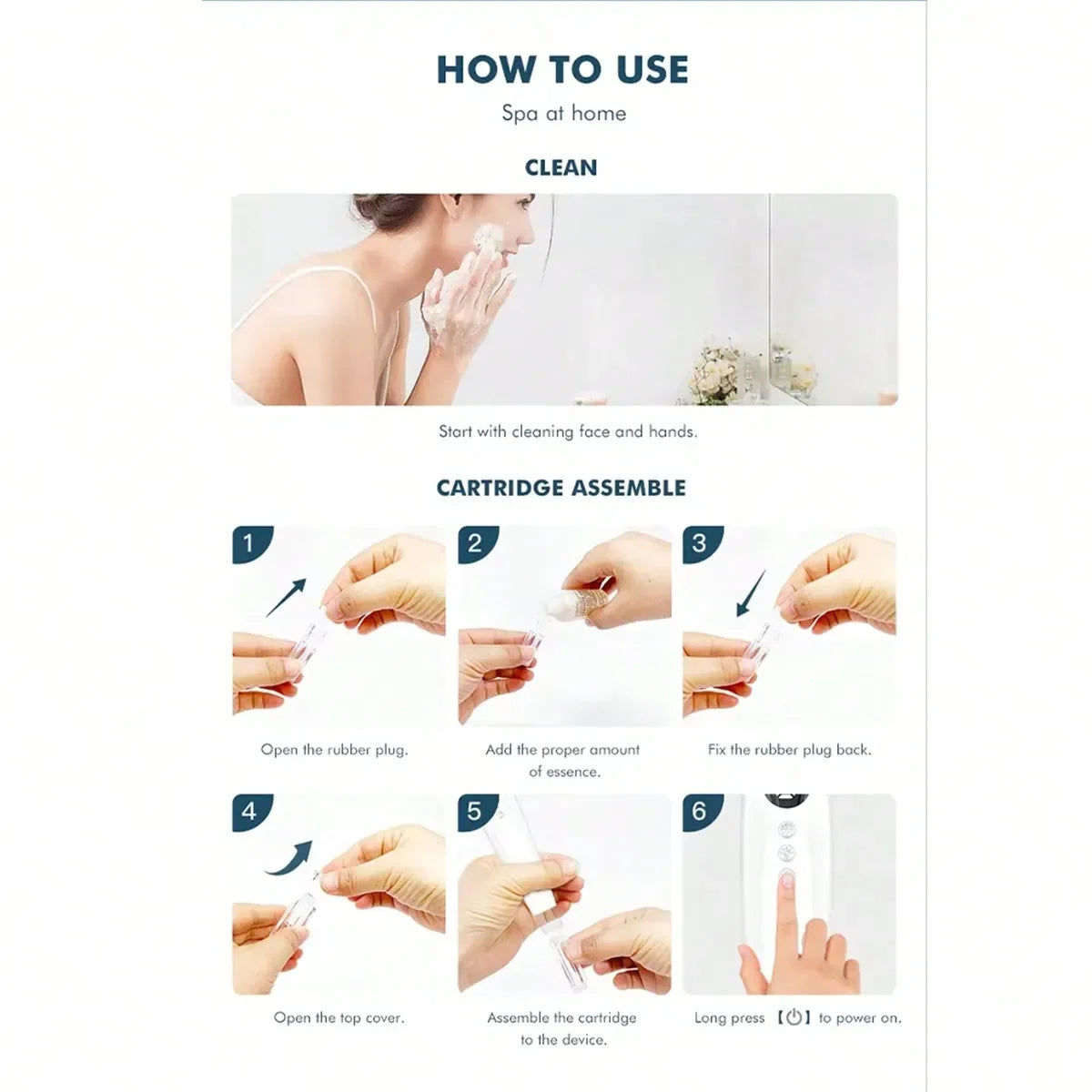 HOW TO USE

Spa at home

CLEAN

Start with cleaning face and hands.

CARTRIDGE ASSEMBLE

1

Open the rubber plug.

2

Add the proper amount of essence.

3

Fix the rubber plug back.

4

Open the top cover.

5

Assemble the cartridge to the device.

6

Long press 【⏻】 to power on.